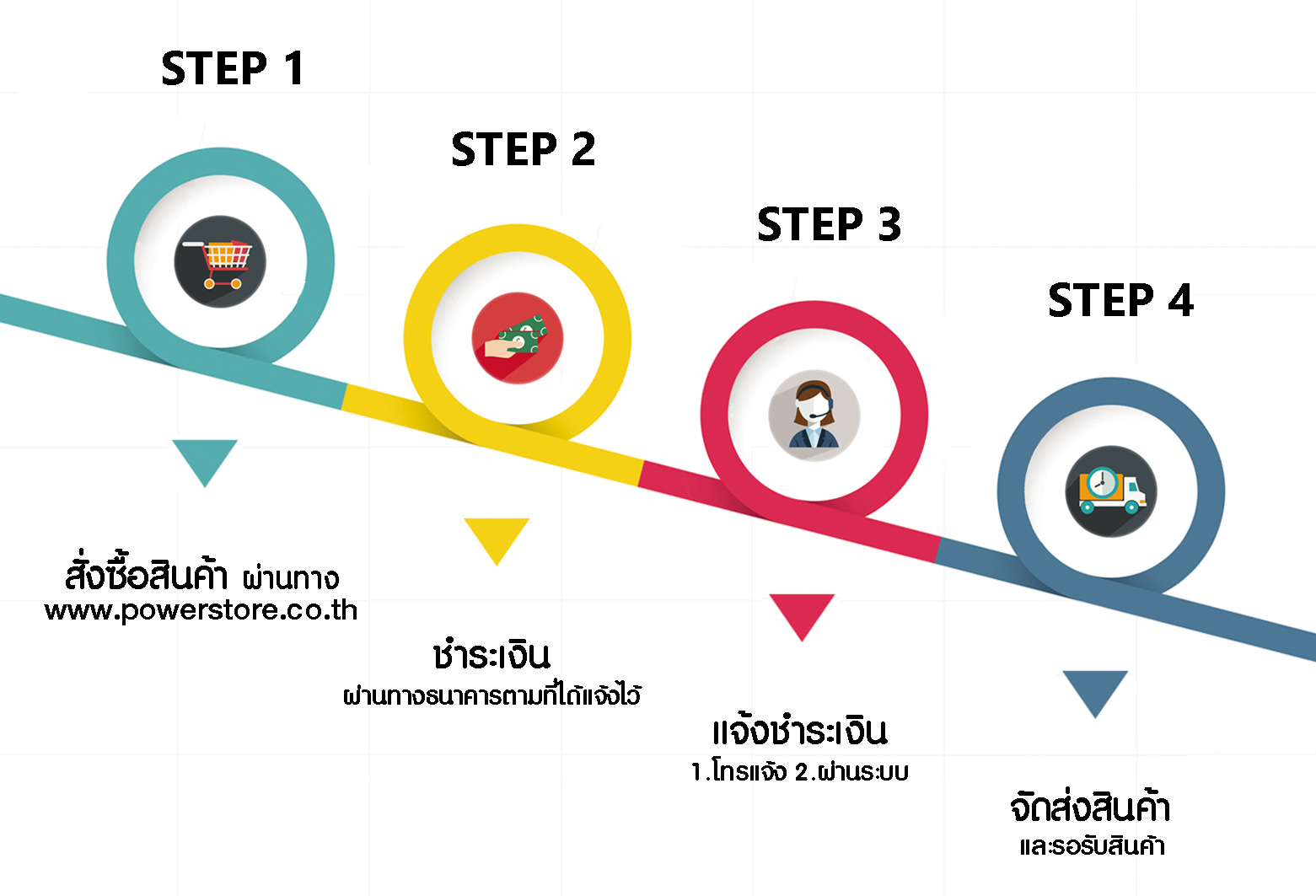 STEP 1

STEP 2

STEP 3

STEP 4

สั่งซื้อสินค้า ผ่านทาง www.powerstore.co.th

ชำระเงิน
ผ่านทางธนาคารตามที่ได้แจ้งไว้

แจ้งชำระเงิน
1.โทรแจ้ง 2.ผ่านระบบ

จัดส่งสินค้า
และรอรับสินค้า